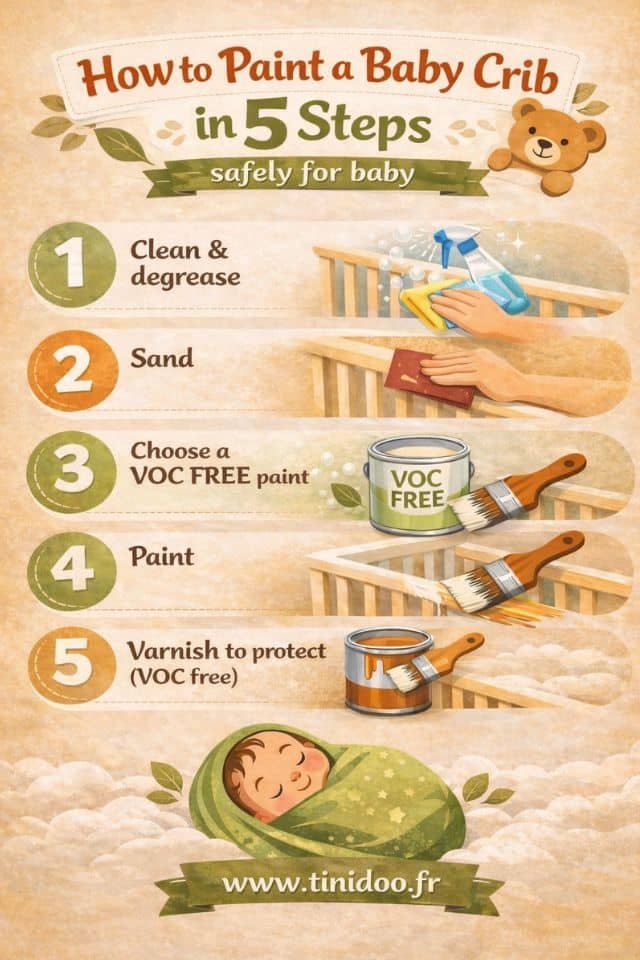 How to Paint a Baby Crib in 5 Steps

safely for baby

1 Clean & degrease

2 Sand

3 Choose a VOC FREE paint

VOC FREE

4 Paint

5 Varnish to protect (VOC free)

www.tinidoo.fr