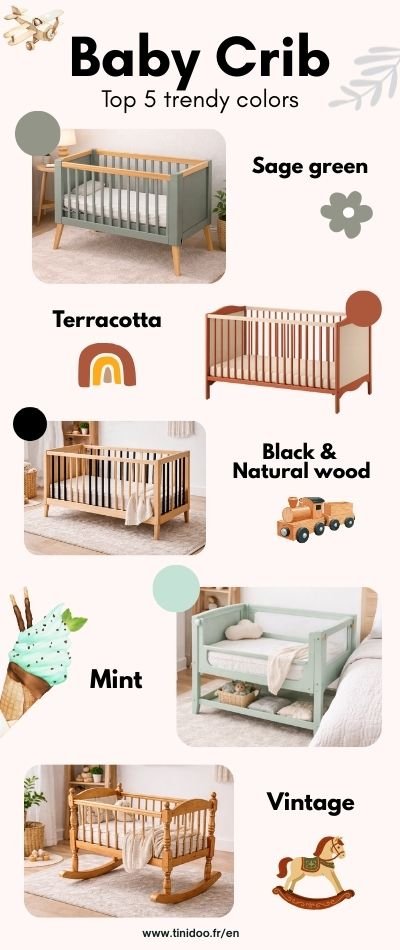 Baby Crib
Top 5 trendy colors

Sage green

Terracotta

Black & Natural wood

Mint

Vintage

www.tinidoo.fr/en